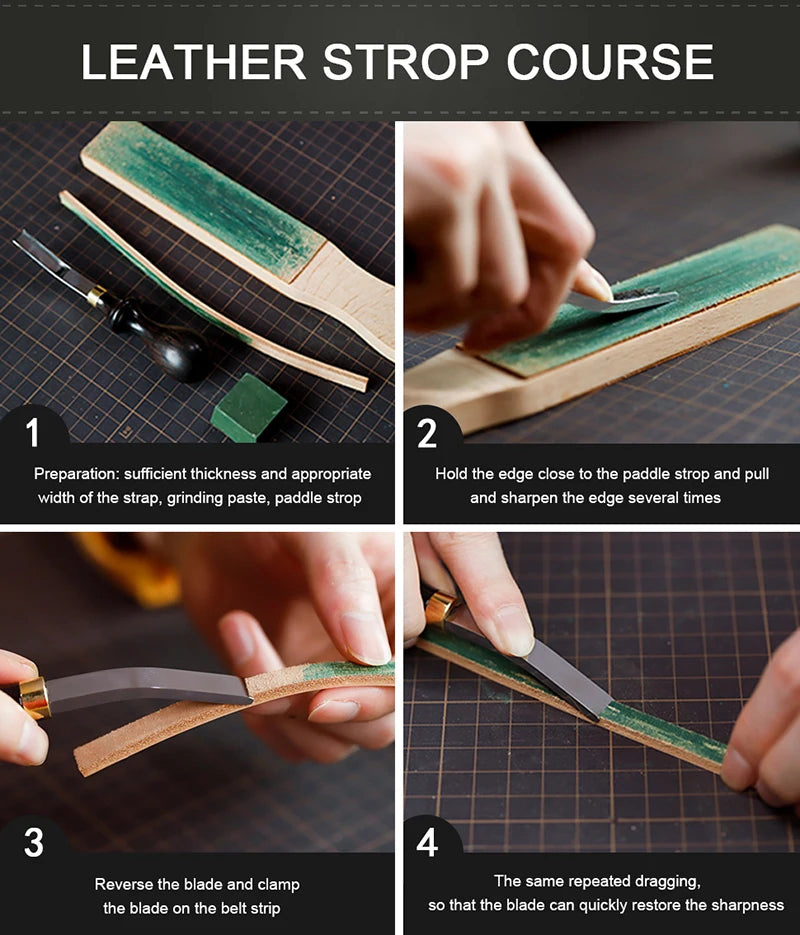 LEATHER STROP COURSE

1

Preparation: sufficient thickness and appropriate width of the strap, grinding paste, paddle strop

2

Hold the edge close to the paddle strop and pull and sharpen the edge several times

3

Reverse the blade and clamp the blade on the belt strip

4

The same repeated dragging, so that the blade can quickly restore the sharpness