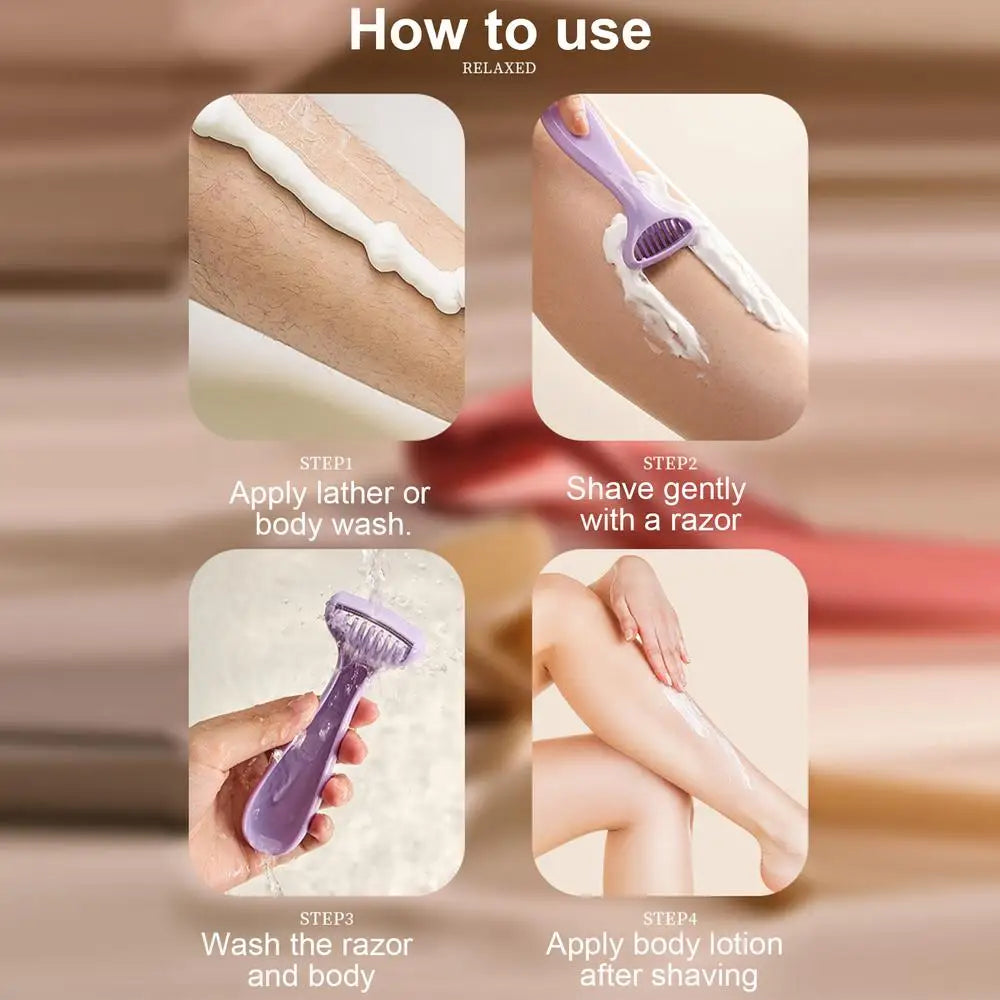 How to use
RELAXED

STEP1
Apply lather or body wash.

STEP2
Shave gently with a razor

STEP3
Wash the razor and body

STEP4
Apply body lotion after shaving