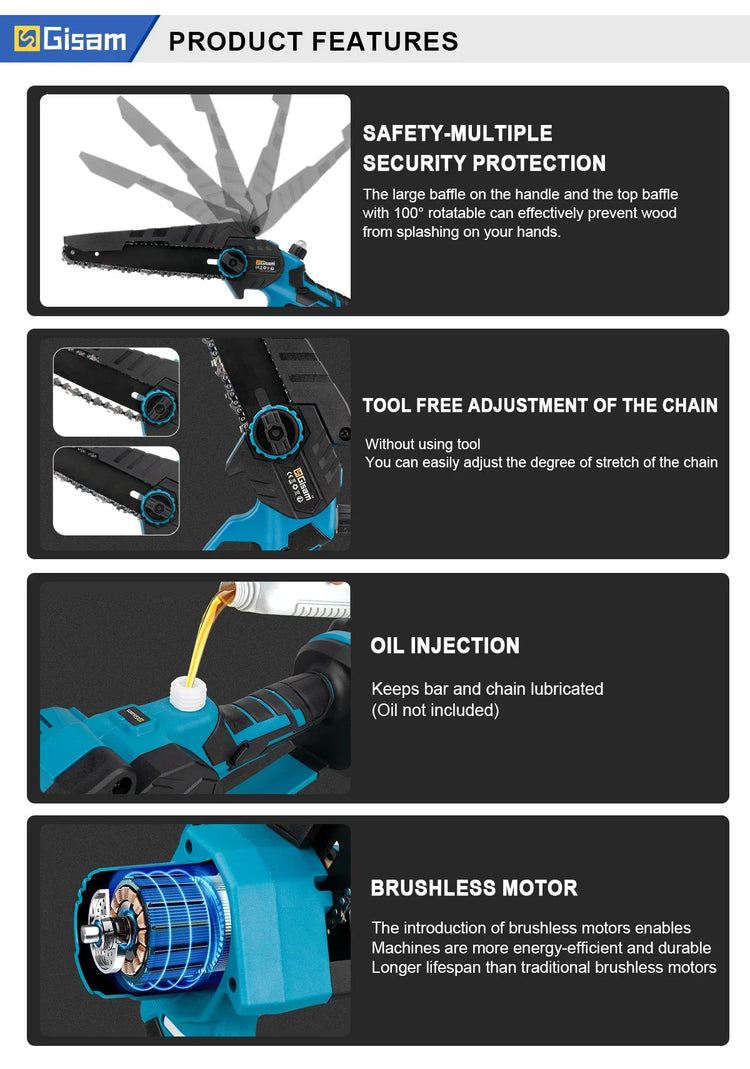 Gisam PRODUCT FEATURES

Gisam

SAFETY-MULTIPLE SECURITY PROTECTION

The large baffle on the handle and the top baffle with 100° rotatable can effectively prevent wood from splashing on your hands.

Gisam

TOOL FREE ADJUSTMENT OF THE CHAIN

Without using tool
You can easily adjust the degree of stretch of the chain

OIL INJECTION

Keeps bar and chain lubricated
(Oil not included)

BRUSHLESS MOTOR

The introduction of brushless motors enables
Machines are more energy-efficient and durable
Longer lifespan than traditional brushless motors