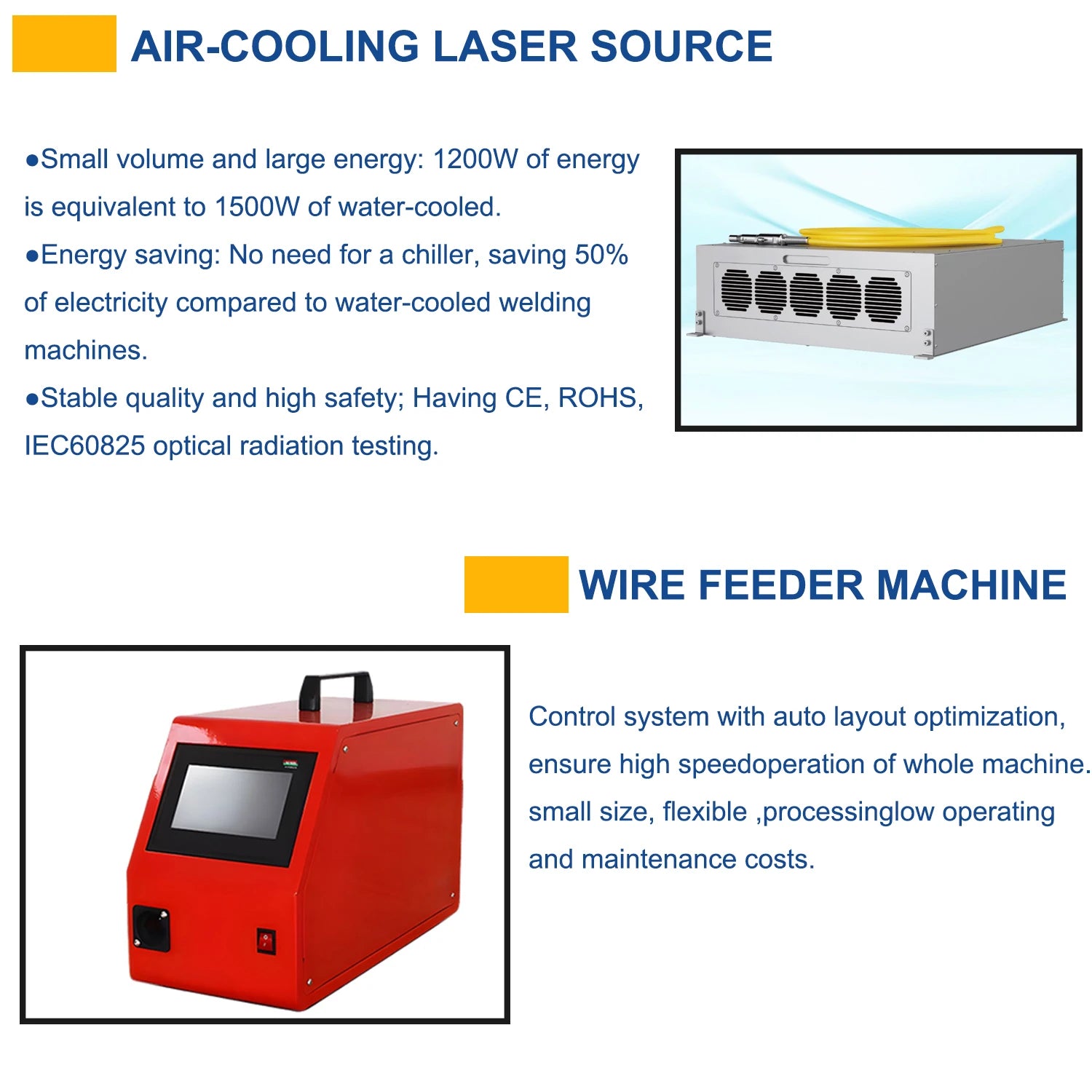 AIR-COOLING LASER SOURCE

●Small volume and large energy: 1200W of energy is equivalent to 1500W of water-cooled.
●Energy saving: No need for a chiller, saving 50% of electricity compared to water-cooled welding machines.
●Stable quality and high safety; Having CE, ROHS, IEC60825 optical radiation testing.

WIRE FEEDER MACHINE

Control system with auto layout optimization, ensure high speedoperation of whole machine. small size, flexible ,processinglow operating and maintenance costs.