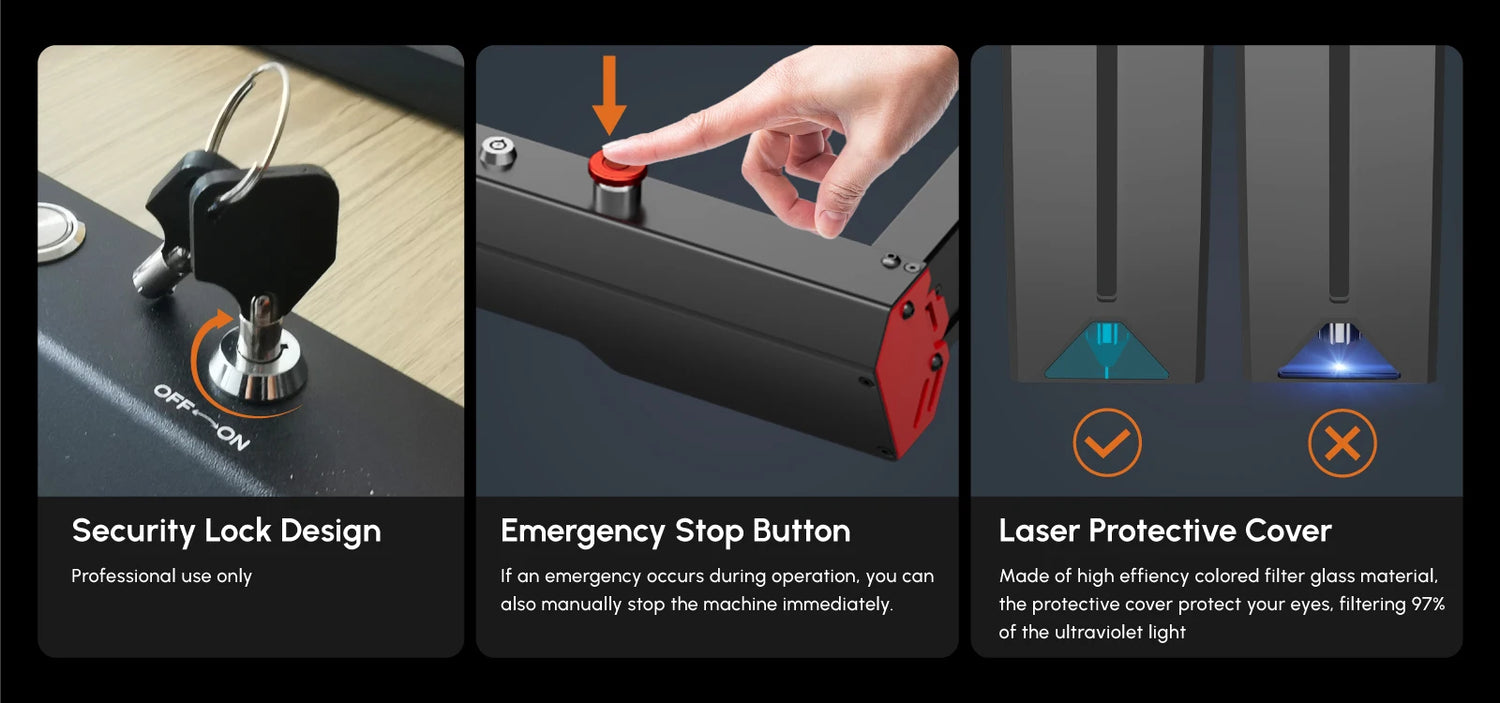 OFF ON

Security Lock Design

Professional use only

Emergency Stop Button

If an emergency occurs during operation, you can also manually stop the machine immediately.

Laser Protective Cover

Made of high effiency colored filter glass material, the protective cover protect your eyes, filtering 97% of the ultraviolet light