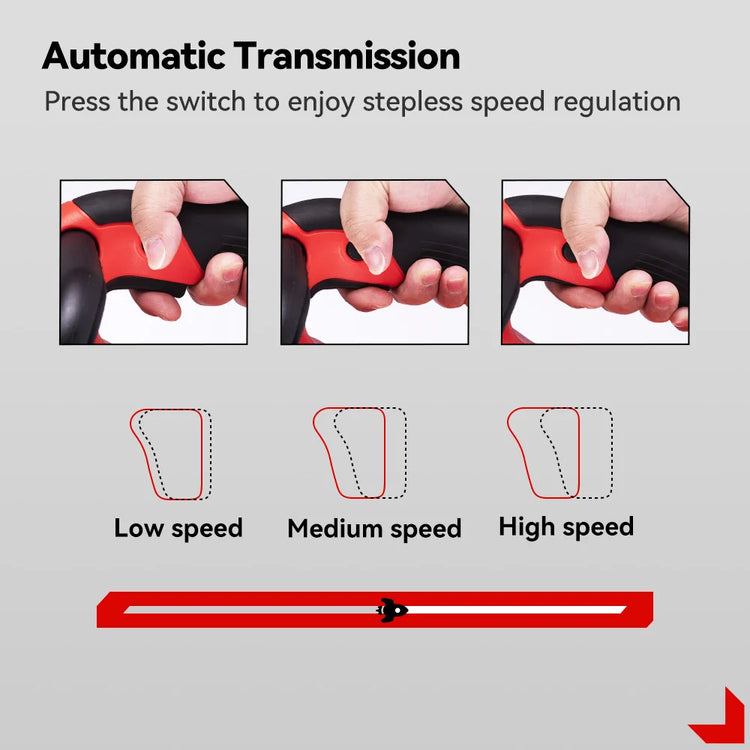 Automatic Transmission
Press the switch to enjoy stepless speed regulation

Low speed
Medium speed
High speed