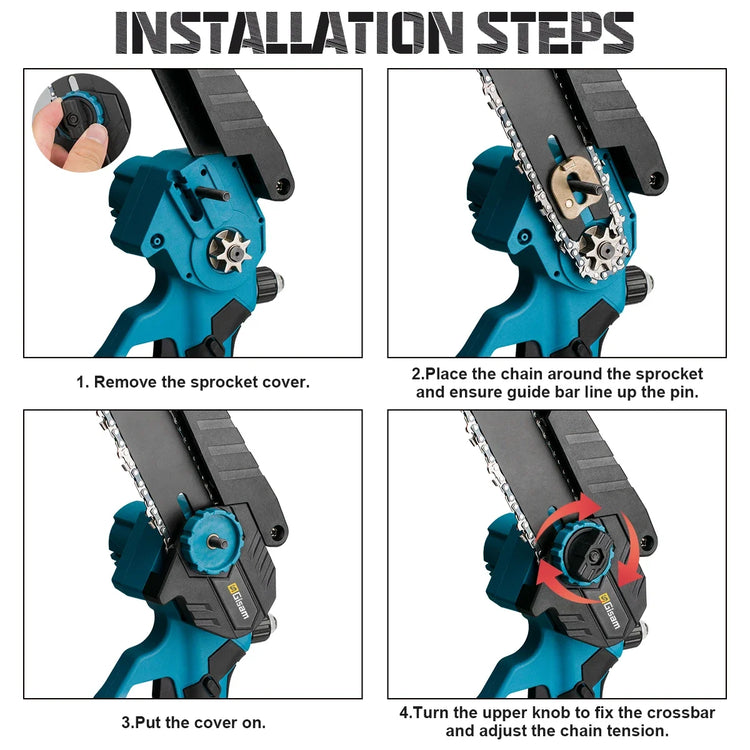 INSTALLATION STEPS

1. Remove the sprocket cover.

2.Place the chain around the sprocket and ensure guide bar line up the pin.

Gisam

3.Put the cover on.

Gisam

4.Turn the upper knob to fix the crossbar and adjust the chain tension.