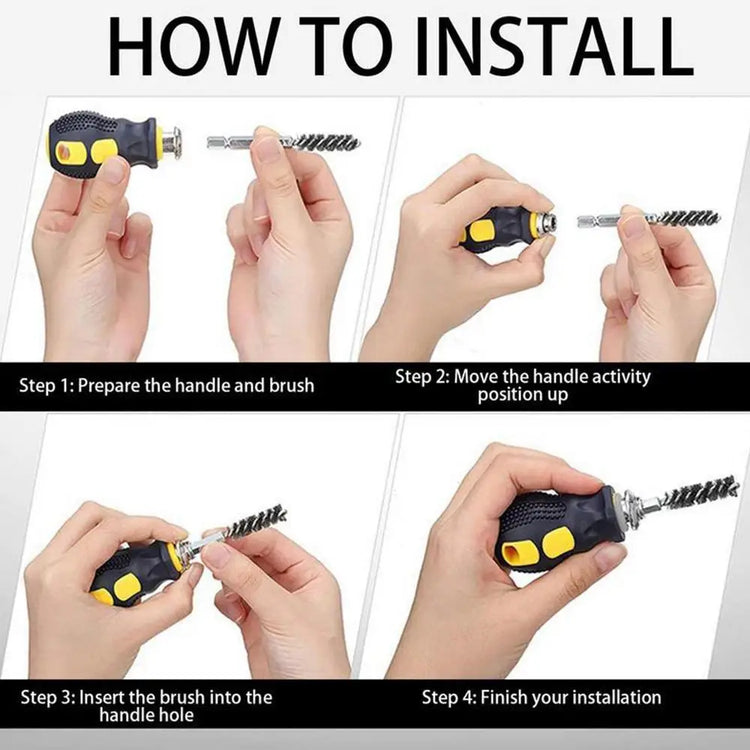 HOW TO INSTALL

Step 1: Prepare the handle and brush

Step 2: Move the handle activity position up

Step 3: Insert the brush into the handle hole

Step 4: Finish your installation