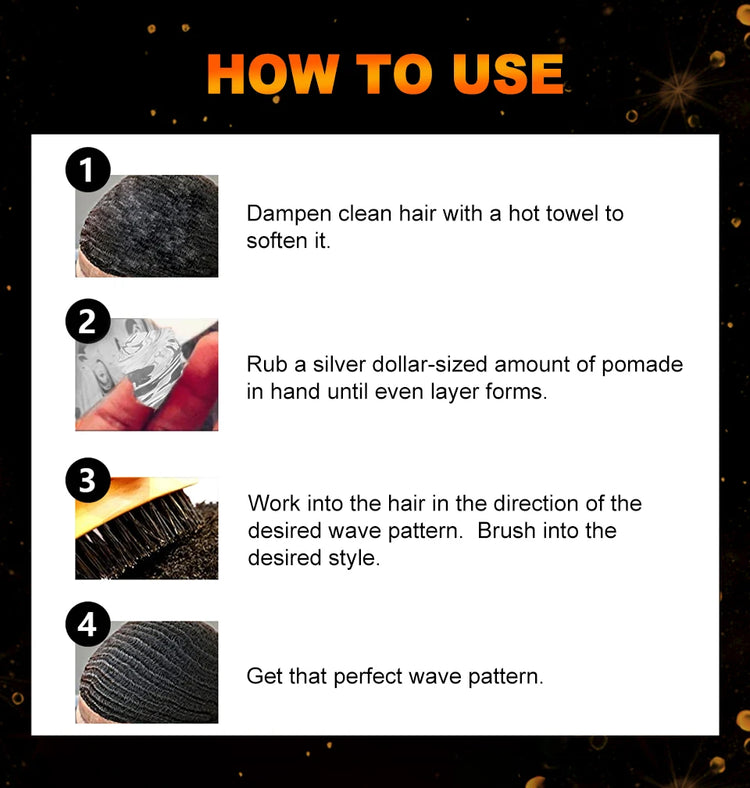 HOW TO USE

1

Dampen clean hair with a hot towel to soften it.

2

Rub a silver dollar-sized amount of pomade in hand until even layer forms.

3

Work into the hair in the direction of the desired wave pattern. Brush into the desired style.

4

Get that perfect wave pattern.